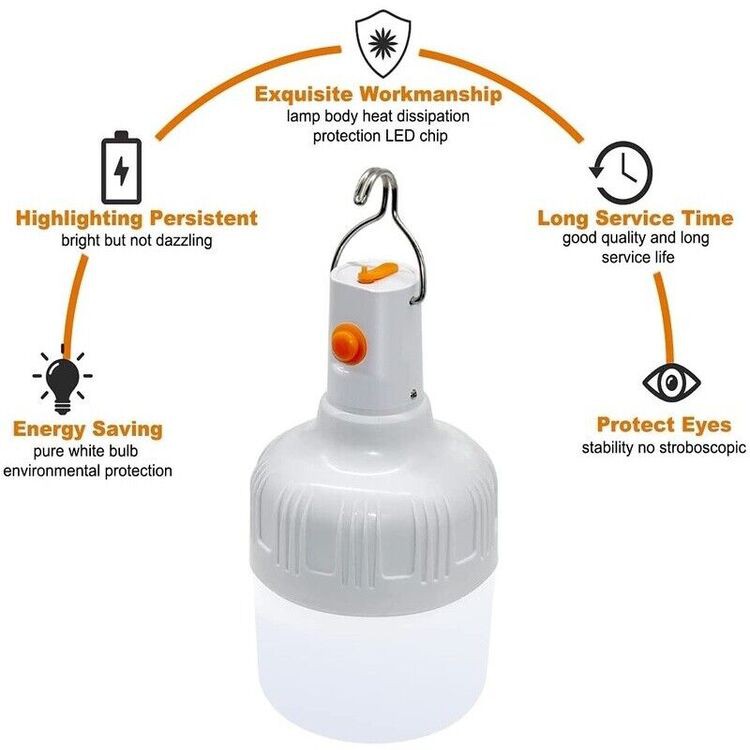 Exquisite Workmanship
lamp body heat dissipation protection LED chip

Highlighting Persistent
bright but not dazzling

Long Service Time
good quality and long service life

Energy Saving
pure white bulb environmental protection

Protect Eyes
stability no stroboscopic